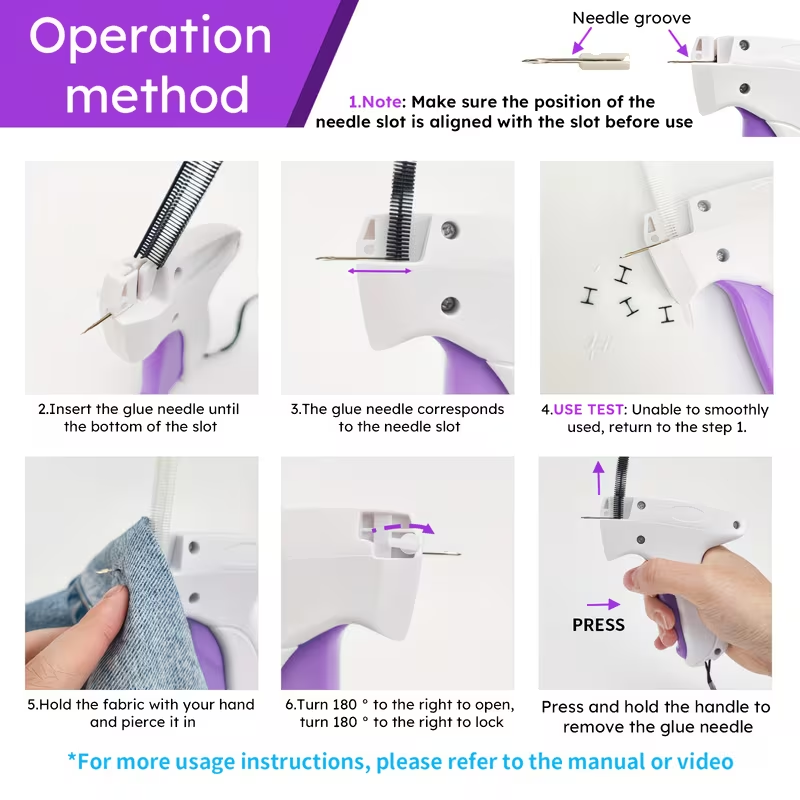 Operation method

Needle groove

1.Note: Make sure the position of the needle slot is aligned with the slot before use

2.Insert the glue needle until the bottom of the slot

3.The glue needle corresponds to the needle slot

4.USE TEST: Unable to smoothly used, return to the step 1.

5.Hold the fabric with your hand and pierce it in

6.Turn 180 ° to the right to open, turn 180 ° to the right to lock

PRESS

Press and hold the handle to remove the glue needle

*For more usage instructions, please refer to the manual or video